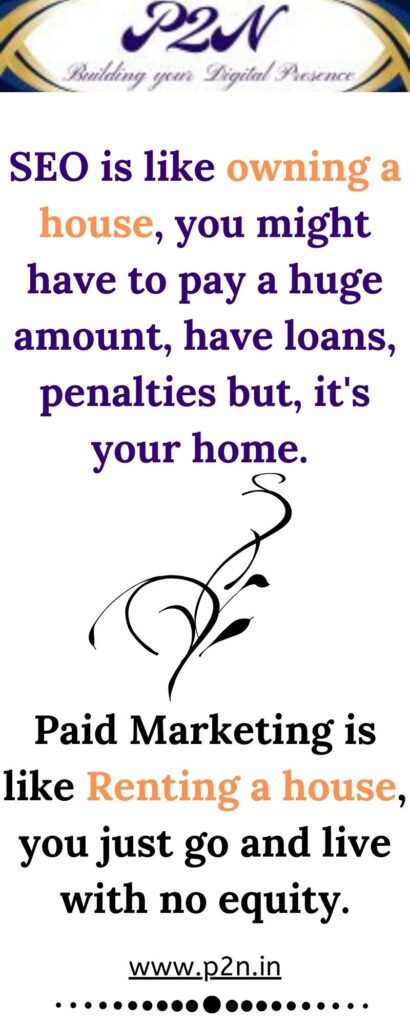 P2N
Building your Digital Presence

SEO is like owning a house, you might have to pay a huge amount, have loans, penalties but, it's your home.

Paid Marketing is like Renting a house, you just go and live with no equity.

www.p2n.in